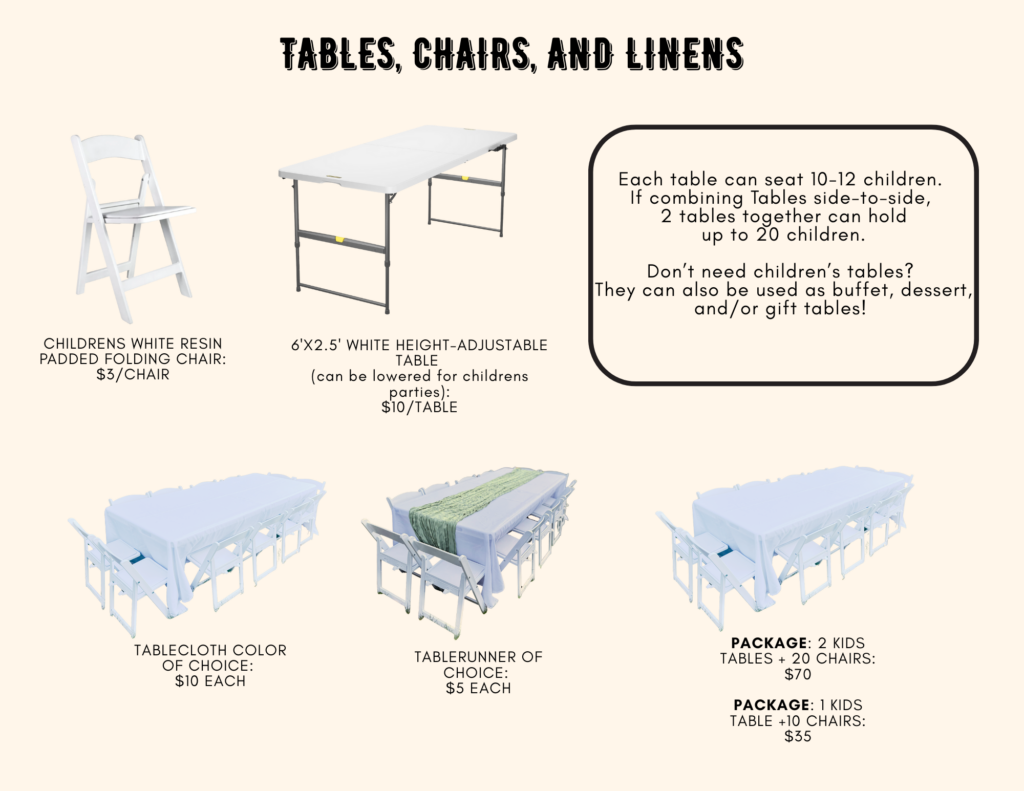 TABLES, CHAIRS, AND LINENS

CHILDRENS WHITE RESIN PADDED FOLDING CHAIR: $3/CHAIR

6'X2.5' WHITE HEIGHT-ADJUSTABLE TABLE (can be lowered for childrens parties): $10/TABLE

Each table can seat 10-12 children. If combining Tables side-to-side, 2 tables together can hold up to 20 children.

Don't need children's tables? They can also be used as buffet, dessert, and/or gift tables!

TABLECLOTH COLOR OF CHOICE: $10 EACH

TABLERUNNER OF CHOICE: $5 EACH

**PACKAGE**: 2 KIDS TABLES + 20 CHAIRS: $70

**PACKAGE**: 1 KIDS TABLE +10 CHAIRS: $35